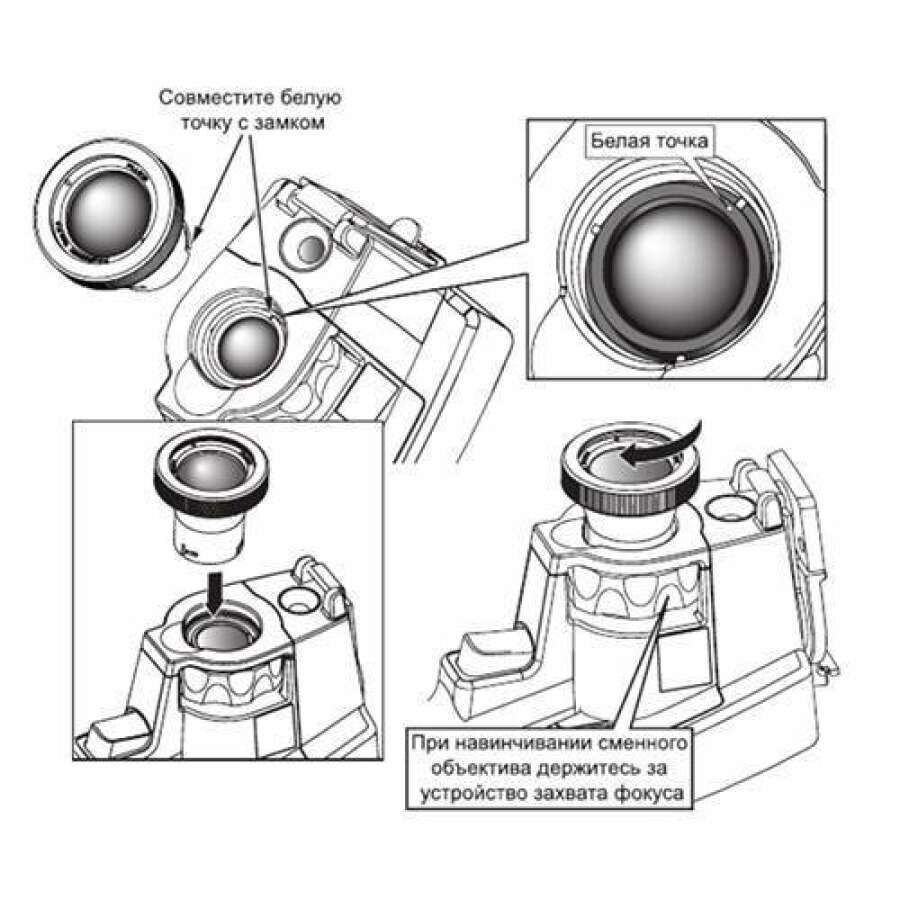 Совместите белую точку с замком

Белая точка

При навинчивании сменного объектива держитесь за устройство захвата фокуса