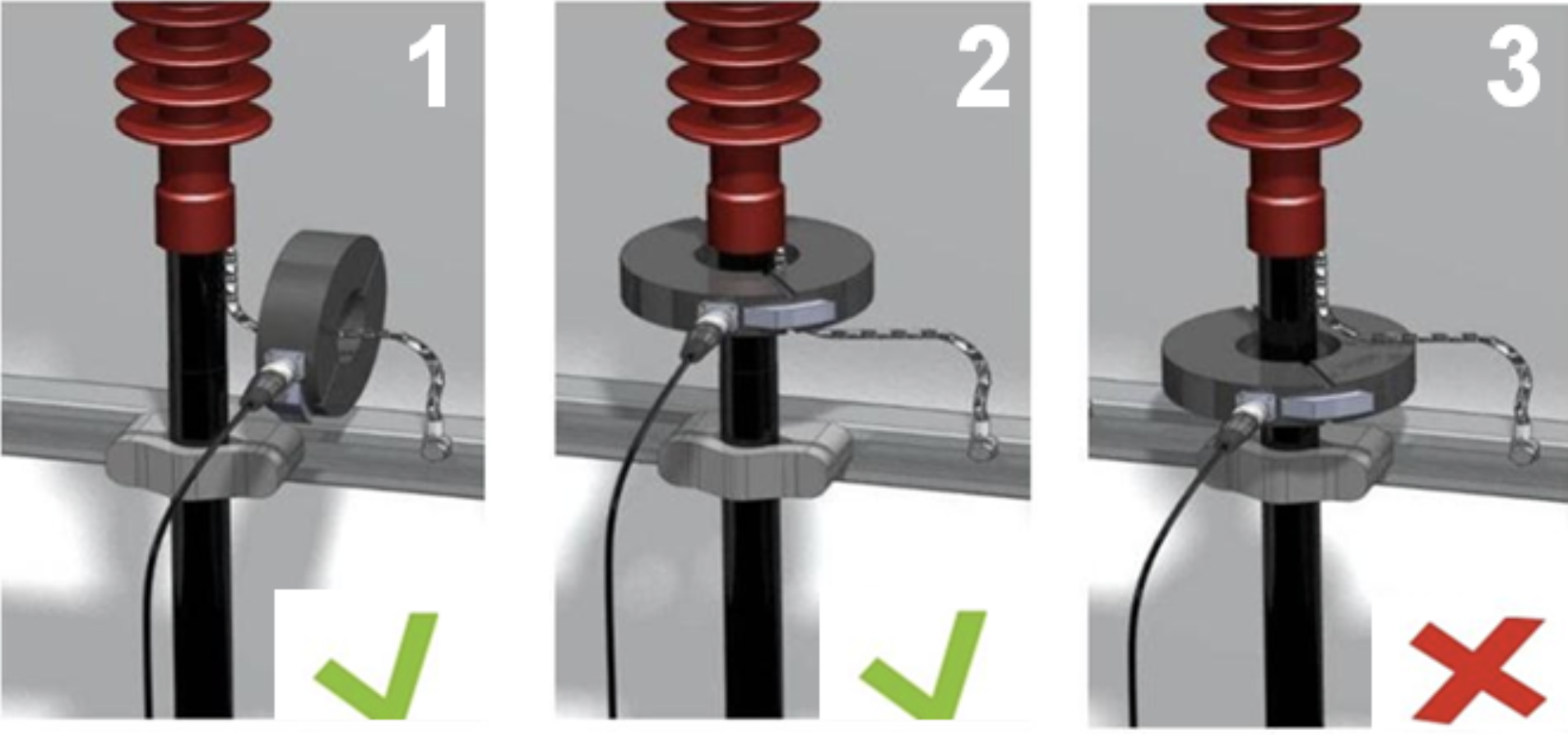 1

2

3